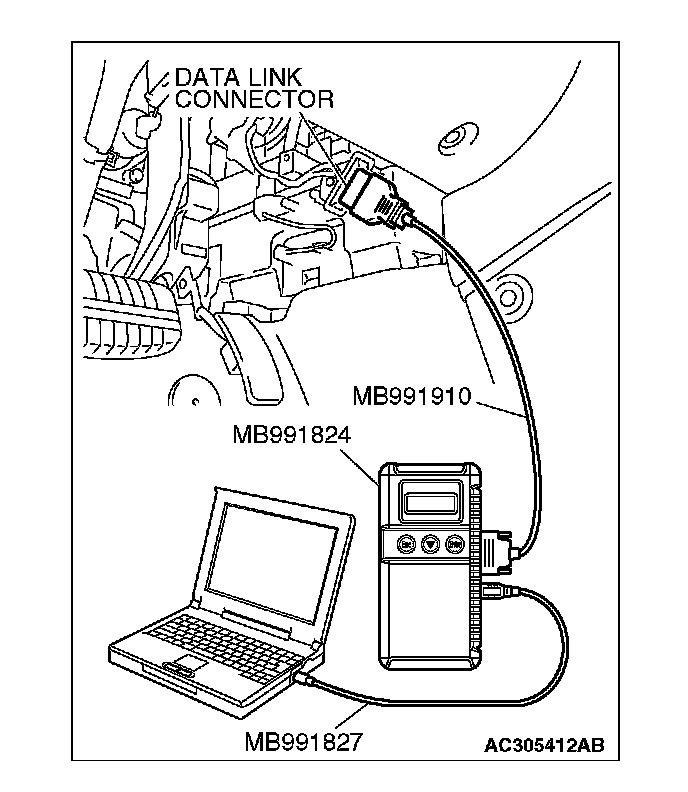 DATA LINK CONNECTOR

MB991910

MB991824

MB991827

AC305412AB