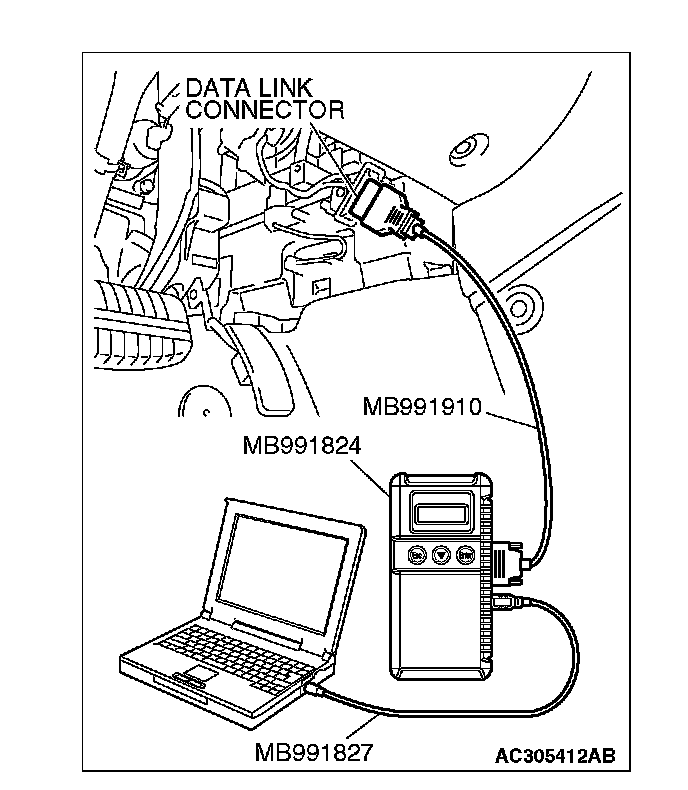 DATA LINK CONNECTOR

MB991910

MB991824

Esc

Enter

MB991827

AC305412AB