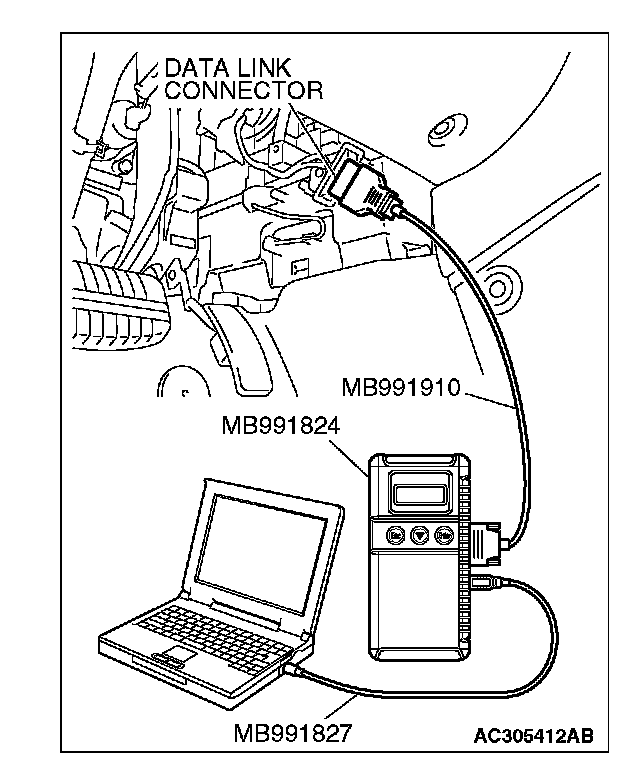 DATA LINK CONNECTOR

MB991910

MB991824

MB991827

AC305412AB