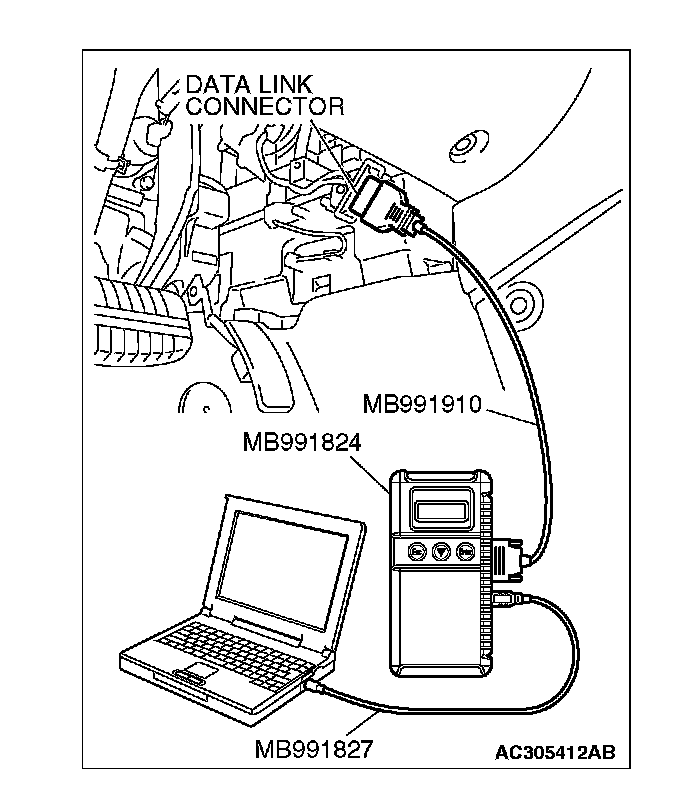 DATA LINK CONNECTOR

MB991910

MB991824

MB991827

AC305412AB