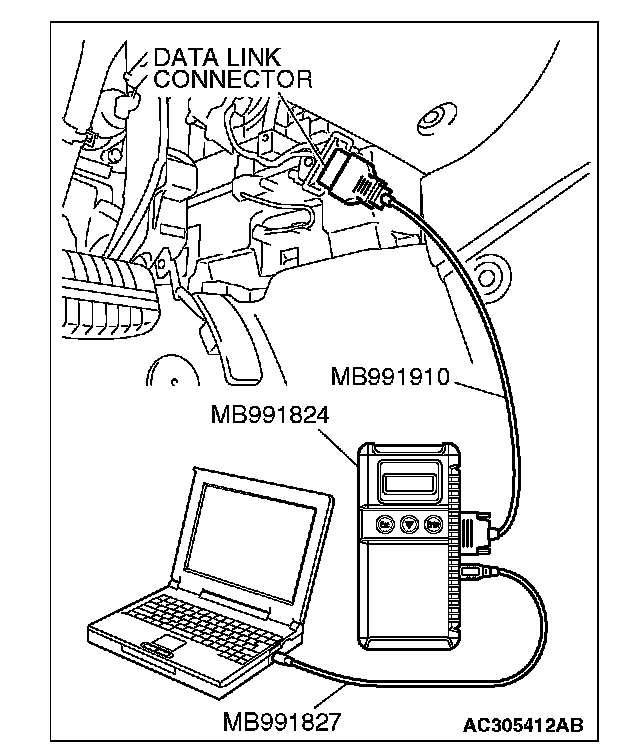 DATA LINK CONNECTOR

MB991910

MB991824

MB991827

AC305412AB