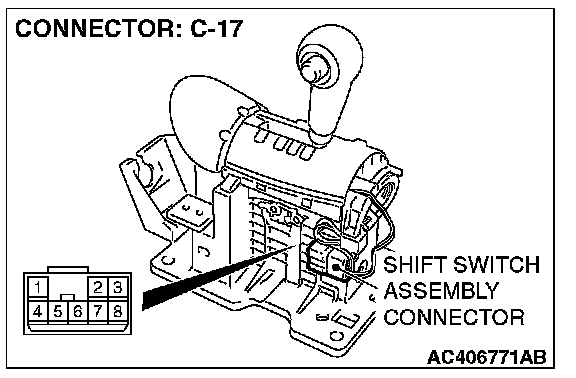 CONNECTOR: C-17

1 2 3
4 5 6 7 8

SHIFT SWITCH ASSEMBLY CONNECTOR

AC406771AB