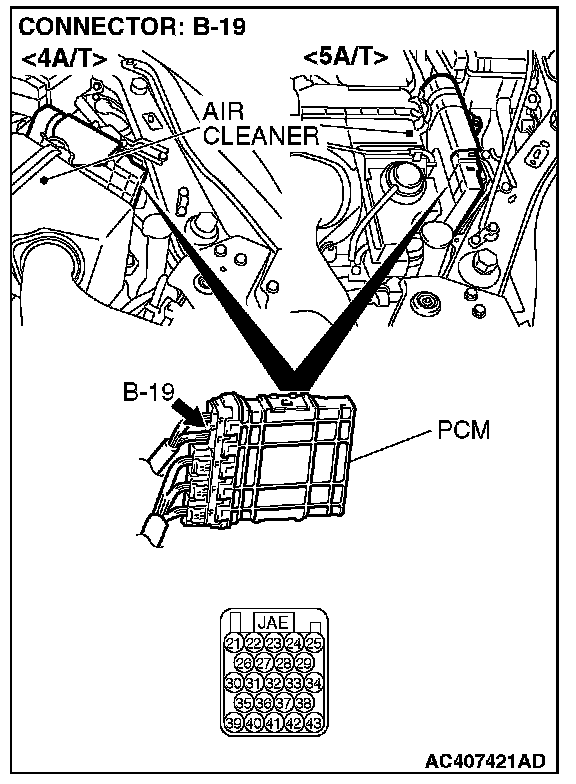 CONNECTOR: B-19
<4A/T>
<5A/T>
AIR CLEANER
B-19
PCM
JAE
21 22 23 24 25
26 27 28 29
30 31 32 33 34
35 36 37 38
39 40 41 42 43
AC407421AD