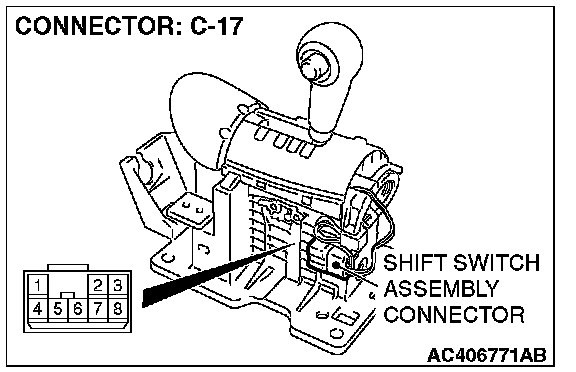 CONNECTOR: C-17

1 2 3
4 5 6 7 8

SHIFT SWITCH ASSEMBLY CONNECTOR

AC406771AB