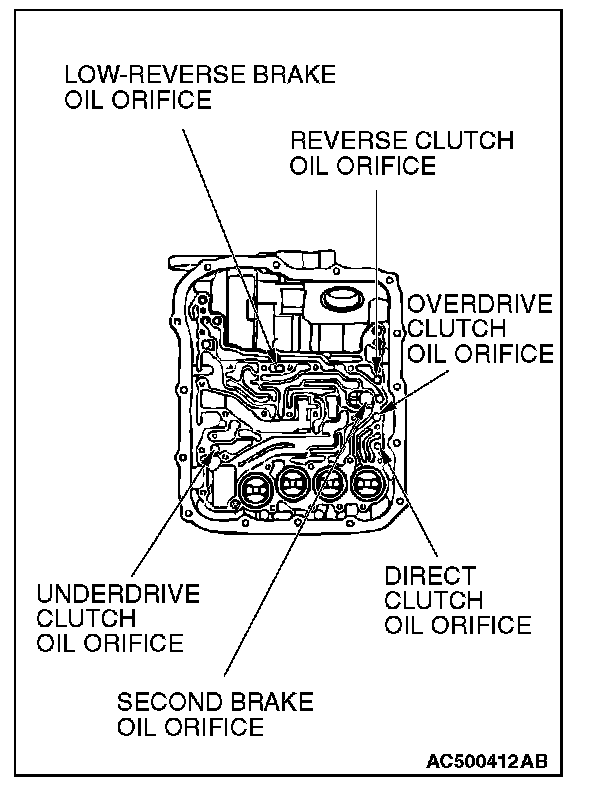 LOW-REVERSE BRAKE OIL ORIFICE

REVERSE CLUTCH OIL ORIFICE

OVERDRIVE CLUTCH OIL ORIFICE

UNDERDRIVE CLUTCH OIL ORIFICE

DIRECT CLUTCH OIL ORIFICE

SECOND BRAKE OIL ORIFICE

AC500412AB