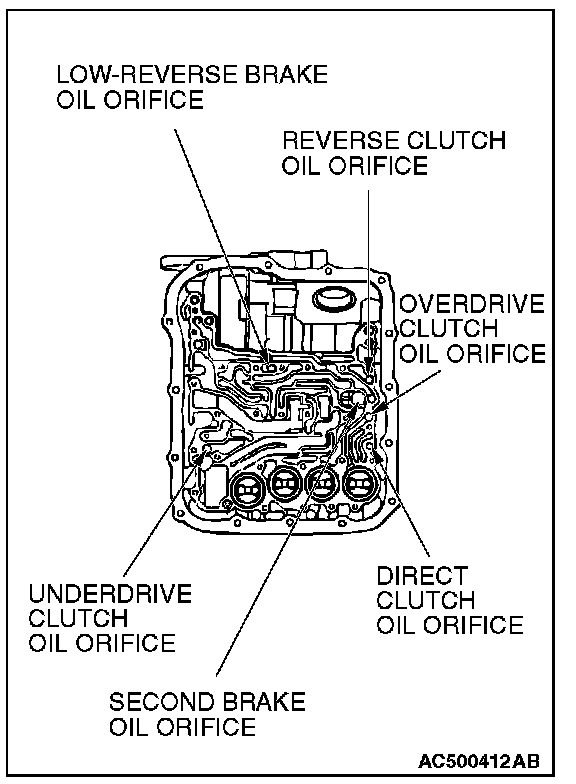 LOW-REVERSE BRAKE
OIL ORIFICE

REVERSE CLUTCH
OIL ORIFICE

OVERDRIVE
CLUTCH
OIL ORIFICE

UNDERDRIVE
CLUTCH
OIL ORIFICE

DIRECT
CLUTCH
OIL ORIFICE

SECOND BRAKE
OIL ORIFICE

AC500412AB