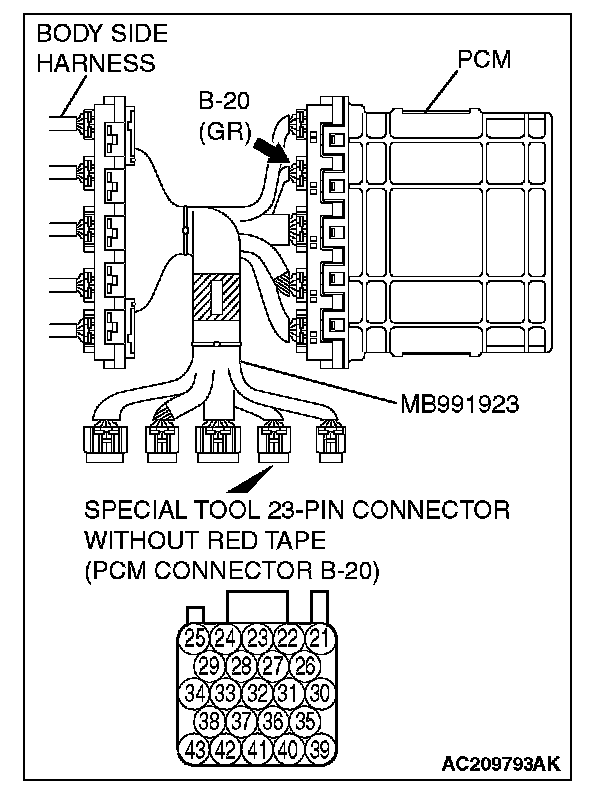 BODY SIDE HARNESS

PCM

B-20 (GR)

MB991923

SPECIAL TOOL 23-PIN CONNECTOR WITHOUT RED TAPE (PCM CONNECTOR B-20)

25 24 23 22 21
29 28 27 26
34 33 32 31 30
38 37 36 35
43 42 41 40 39

AC209793AK