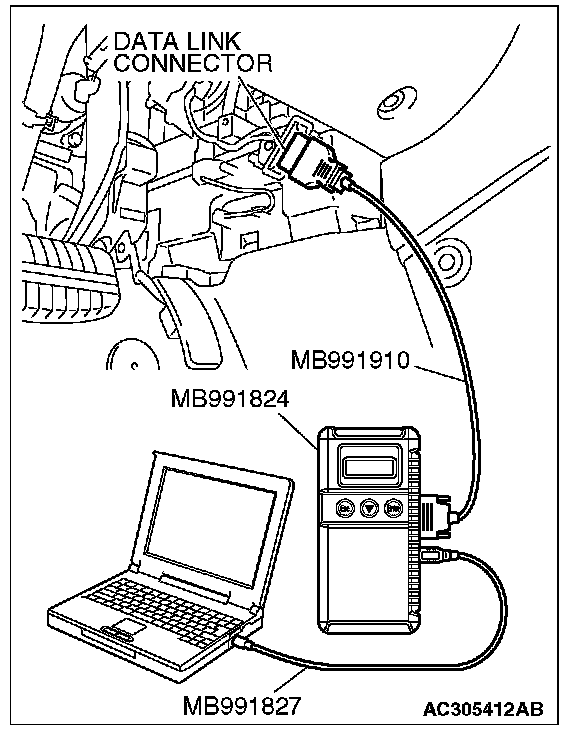 DATA LINK CONNECTOR

MB991910

MB991824

MB991827

AC305412AB