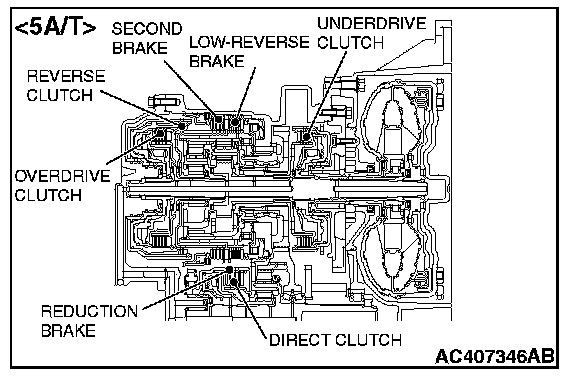 <5A/T>

SECOND BRAKE

LOW-REVERSE BRAKE

UNDERDRIVE CLUTCH

REVERSE CLUTCH

OVERDRIVE CLUTCH

REDUCTION BRAKE

DIRECT CLUTCH

AC407346AB