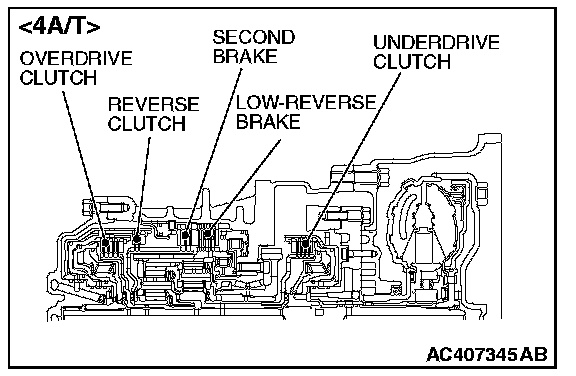 <4A/T>

OVERDRIVE CLUTCH

REVERSE CLUTCH

SECOND BRAKE

LOW-REVERSE BRAKE

UNDERDRIVE CLUTCH

AC407345 AB