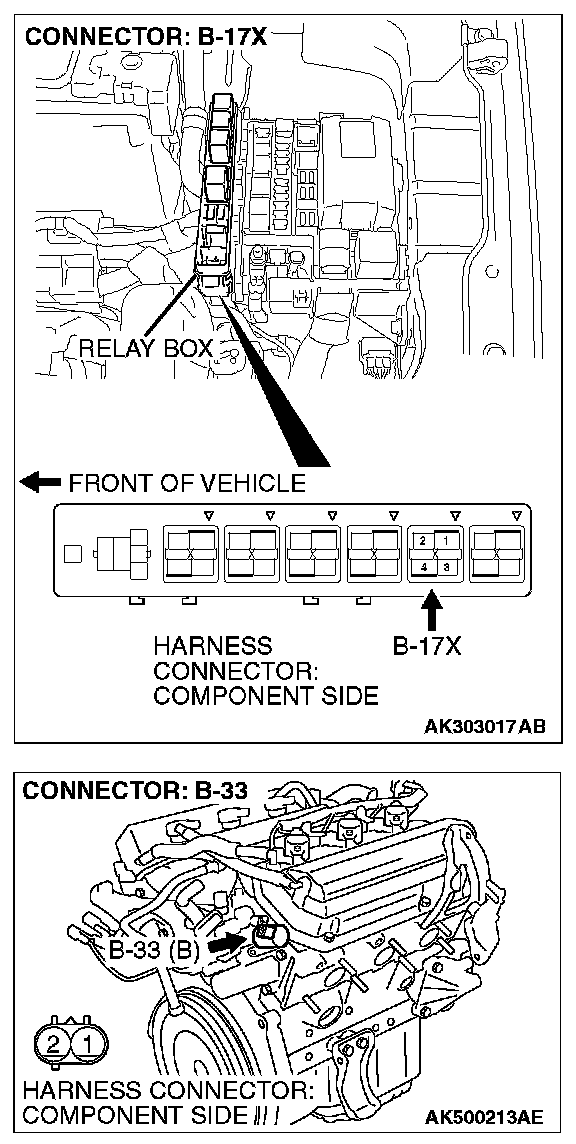 CONNECTOR: B-17X

RELAY BOX

FRONT OF VEHICLE

2 1
4 3

HARNESS CONNECTOR: COMPONENT SIDE

B-17X

AK303017AB

CONNECTOR: B-33

B-33 (B)

2 1

HARNESS CONNECTOR: COMPONENT SIDE

AK500213AE