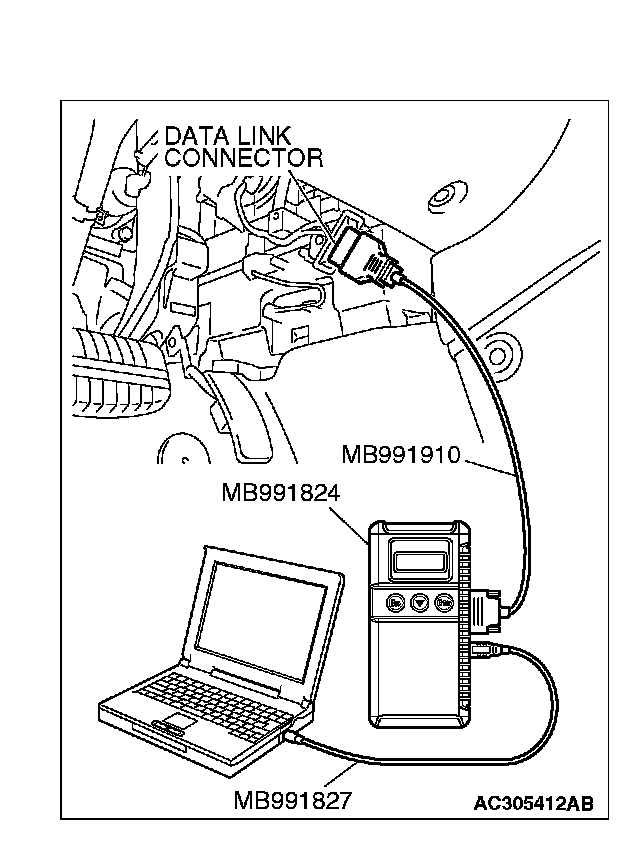 DATA LINK CONNECTOR

MB991910

MB991824

MB991827

AC305412AB