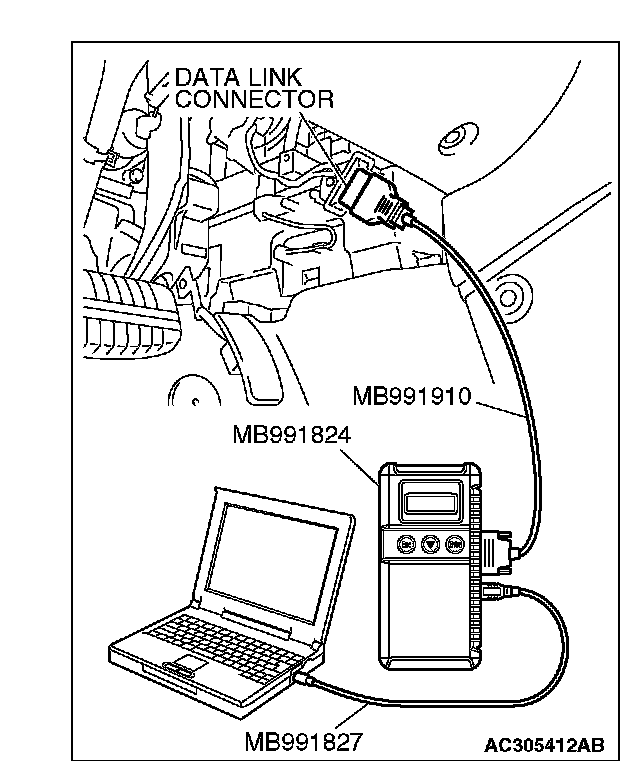 DATA LINK CONNECTOR

MB991910

MB991824

MB991827

AC305412AB