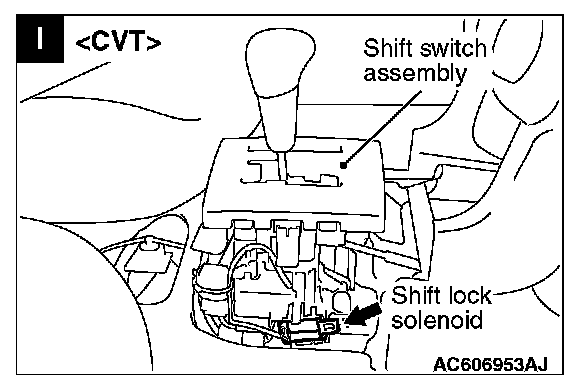 I <CVT>

Shift switch assembly

Shift lock solenoid

AC606953AJ