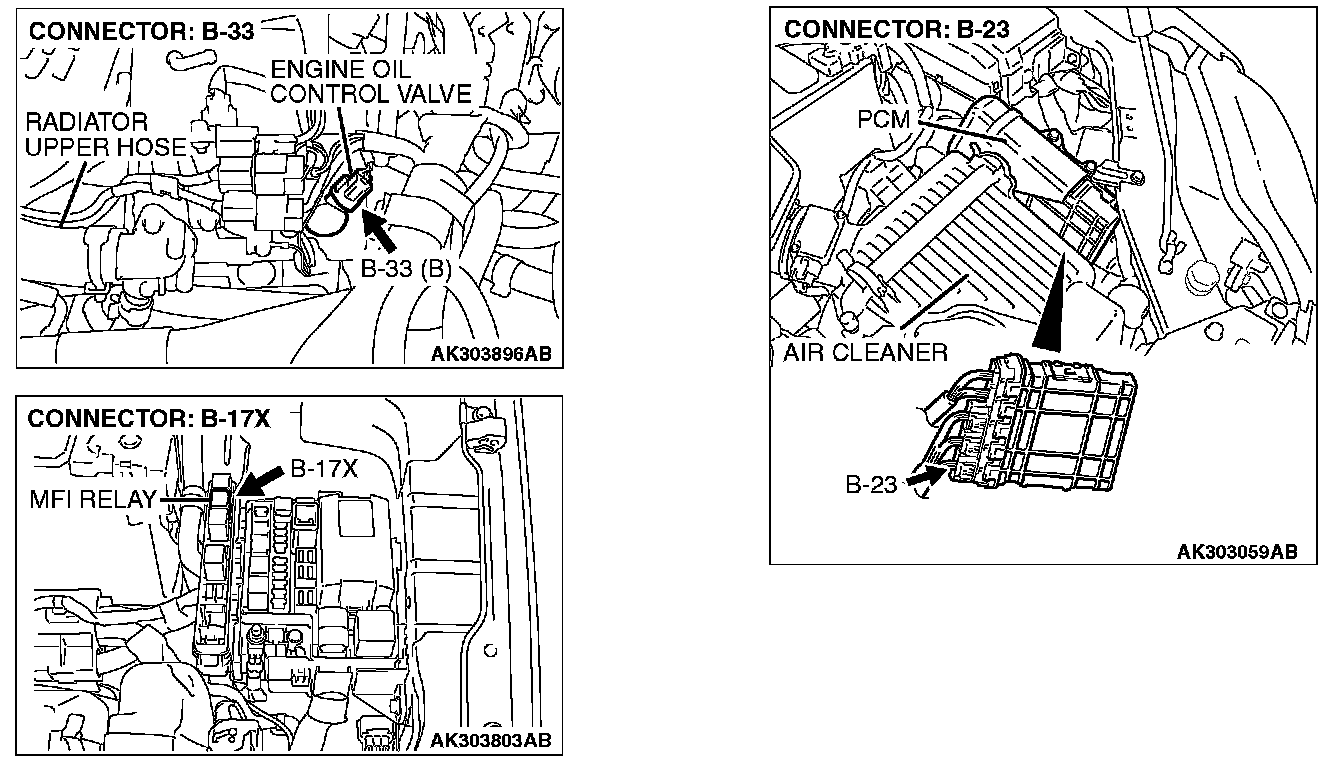 CONNECTOR: B-33

ENGINE OIL CONTROL VALVE

RADIATOR UPPER HOSE

B-33 (B)

AK303896AB

CONNECTOR: B-17X

B-17X

MFI RELAY

AK303803AB

CONNECTOR: B-23

PCM

AIR CLEANER

B-23

AK303059AB