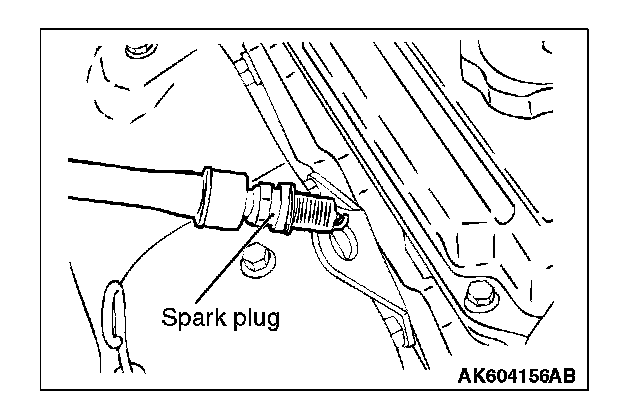 Spark plug

AK604156AB