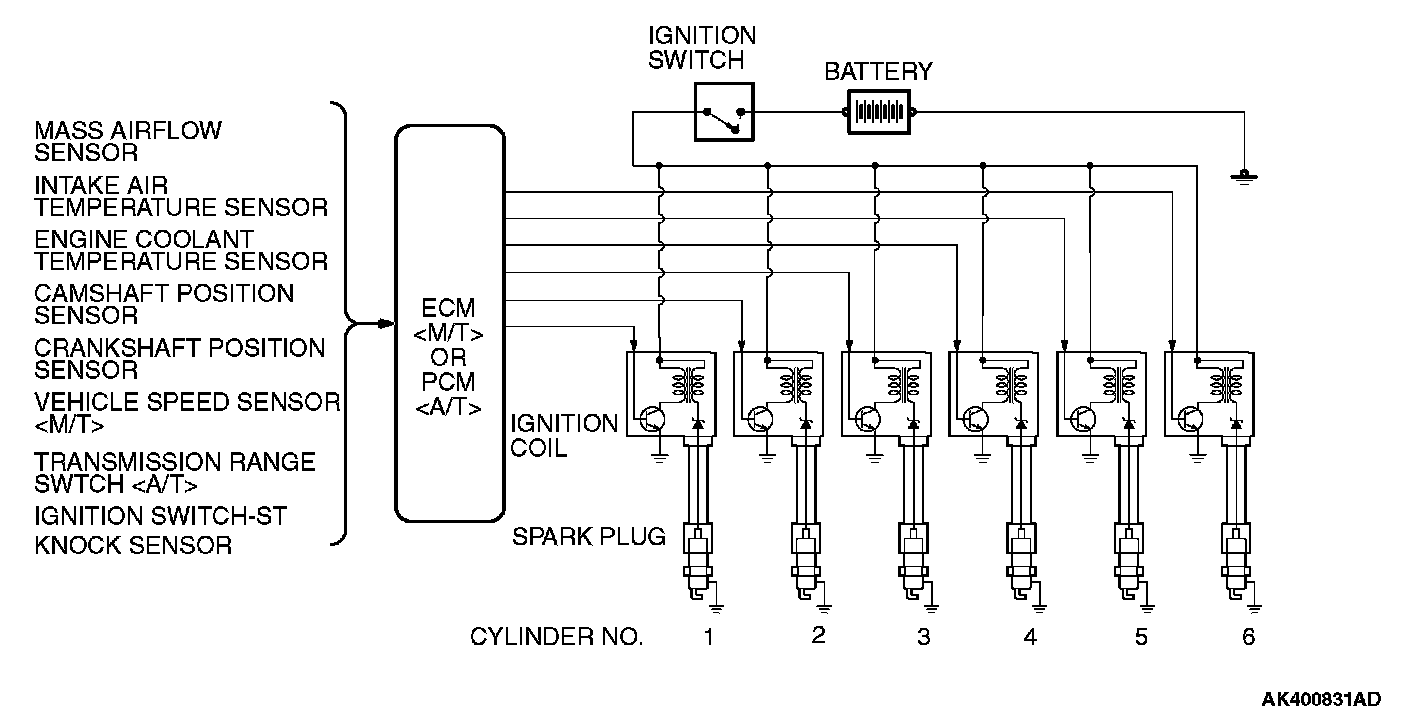 IGNITION SWITCH

BATTERY

MASS AIRFLOW SENSOR

INTAKE AIR TEMPERATURE SENSOR

ENGINE COOLANT TEMPERATURE SENSOR

CAMSHAFT POSITION SENSOR

CRANKSHAFT POSITION SENSOR

VEHICLE SPEED SENSOR <M/T>

TRANSMISSION RANGE SWTCH <A/T>

IGNITION SWITCH-ST

KNOCK SENSOR

ECM <M/T> OR PCM <A/T>

IGNITION COIL

SPARK PLUG

CYLINDER NO. 1 2 3 4 5 6

AK400831AD