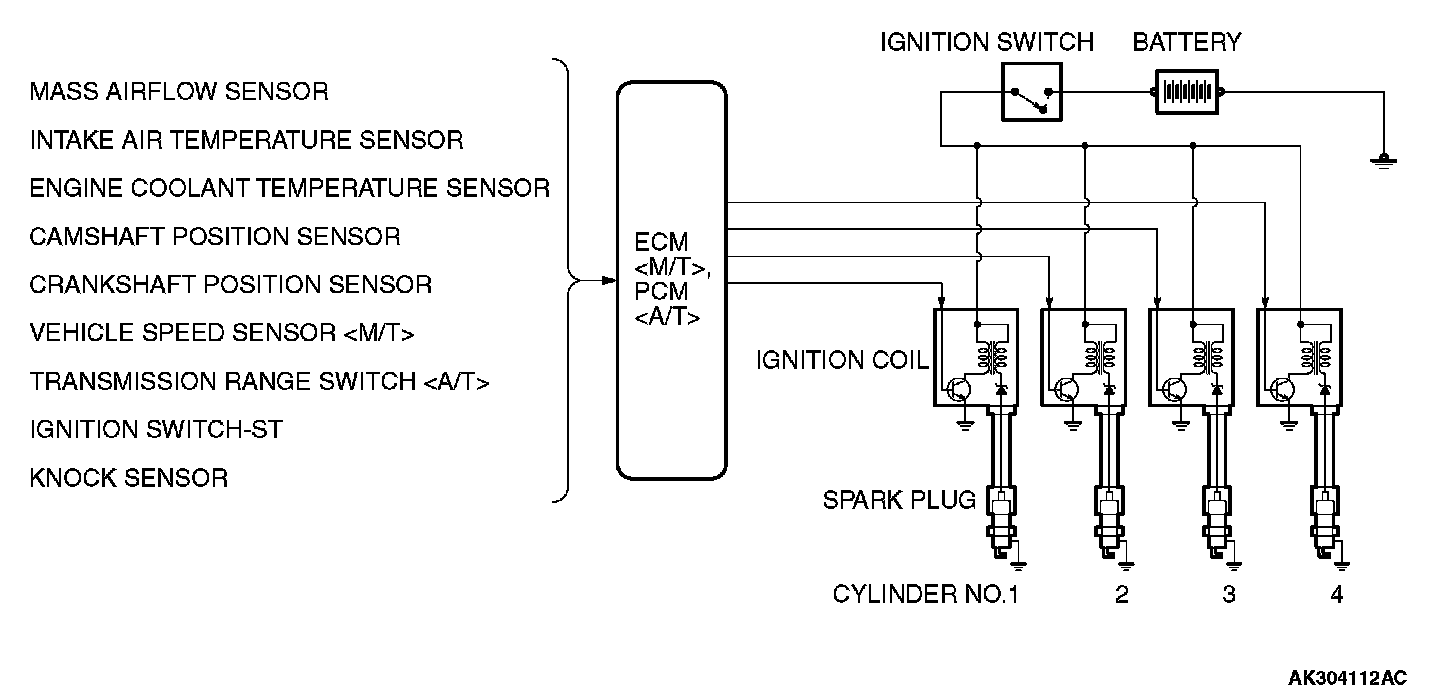 MASS AIRFLOW SENSOR
INTAKE AIR TEMPERATURE SENSOR
ENGINE COOLANT TEMPERATURE SENSOR
CAMSHAFT POSITION SENSOR
CRANKSHAFT POSITION SENSOR
VEHICLE SPEED SENSOR <M/T>
TRANSMISSION RANGE SWITCH <A/T>
IGNITION SWITCH-ST
KNOCK SENSOR

ECM <M/T>, PCM <A/T>

IGNITION SWITCH
BATTERY

IGNITION COIL

SPARK PLUG

CYLINDER NO.1 2 3 4

AK304112AC