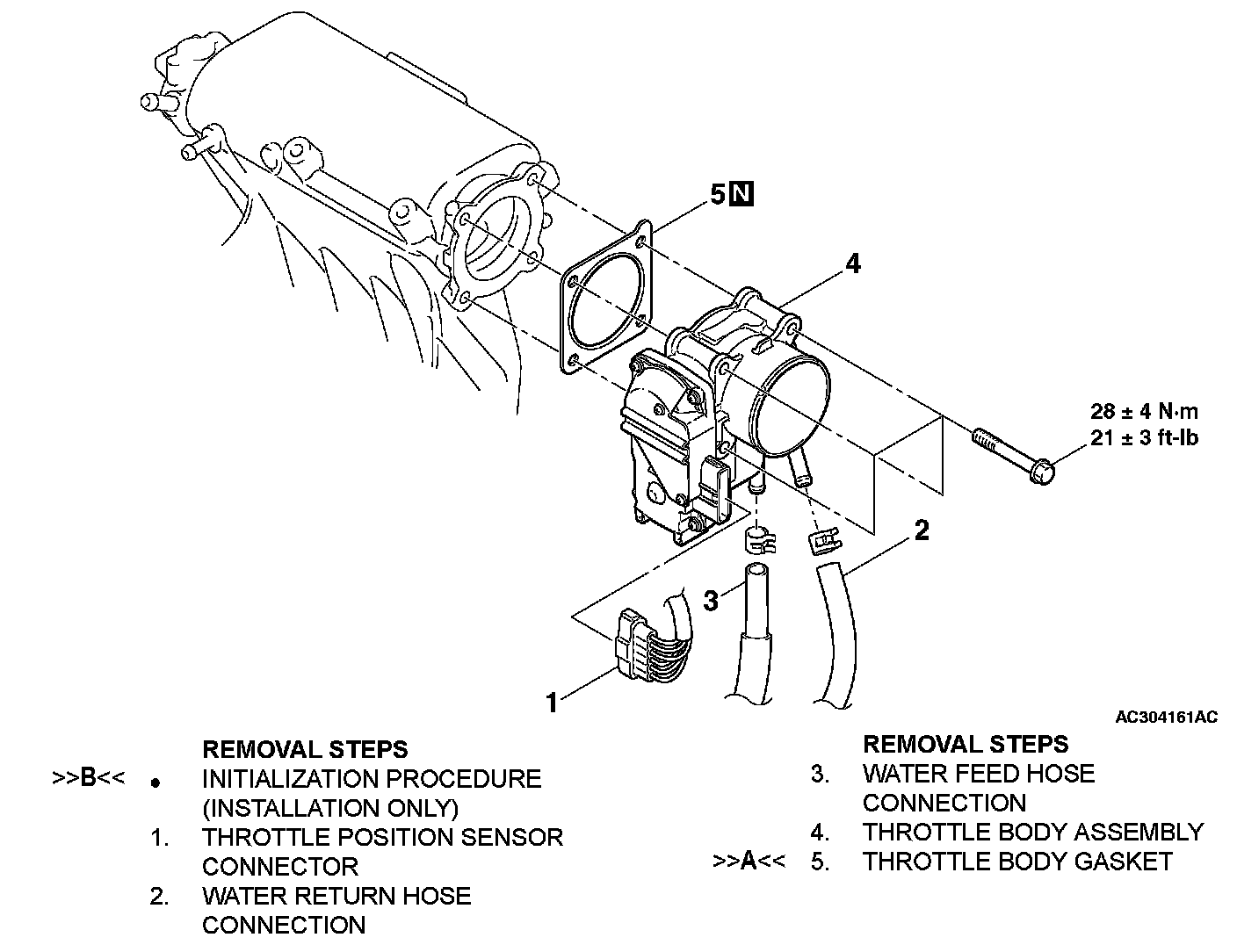 5 N

4

28 ± 4 N·m
21 ± 3 ft-lb

2

3

1

AC304161AC

REMOVAL STEPS
>>B<< • INITIALIZATION PROCEDURE (INSTALLATION ONLY)
1. THROTTLE POSITION SENSOR CONNECTOR
2. WATER RETURN HOSE CONNECTION

REMOVAL STEPS
3. WATER FEED HOSE CONNECTION
4. THROTTLE BODY ASSEMBLY
>>A<< 5. THROTTLE BODY GASKET