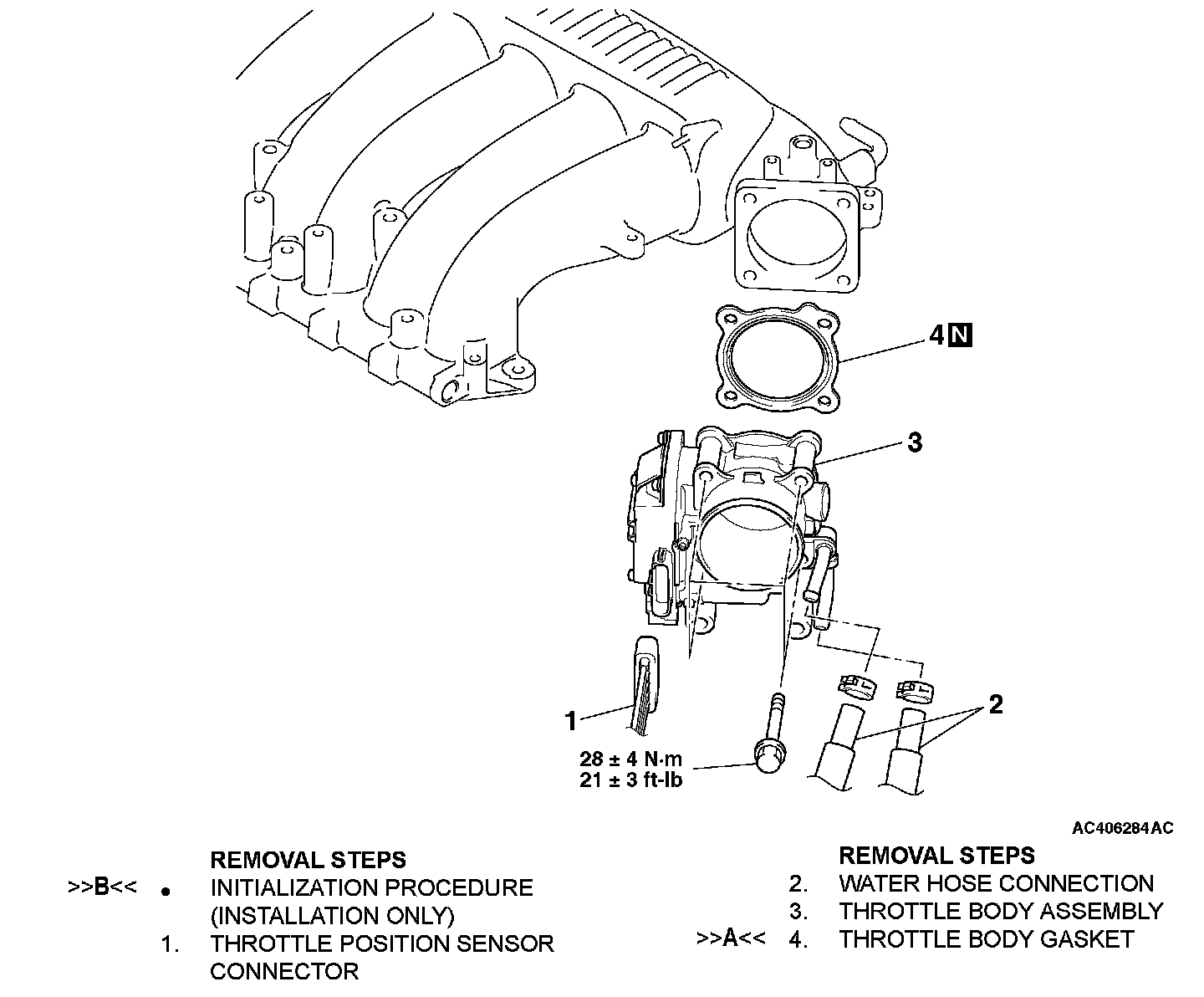 4 N

3

1

2

28 ± 4 N·m
21 ± 3 ft-lb

AC406284AC

REMOVAL STEPS
>>B<< • INITIALIZATION PROCEDURE (INSTALLATION ONLY)
1. THROTTLE POSITION SENSOR CONNECTOR

REMOVAL STEPS
2. WATER HOSE CONNECTION
3. THROTTLE BODY ASSEMBLY
>>A<< 4. THROTTLE BODY GASKET