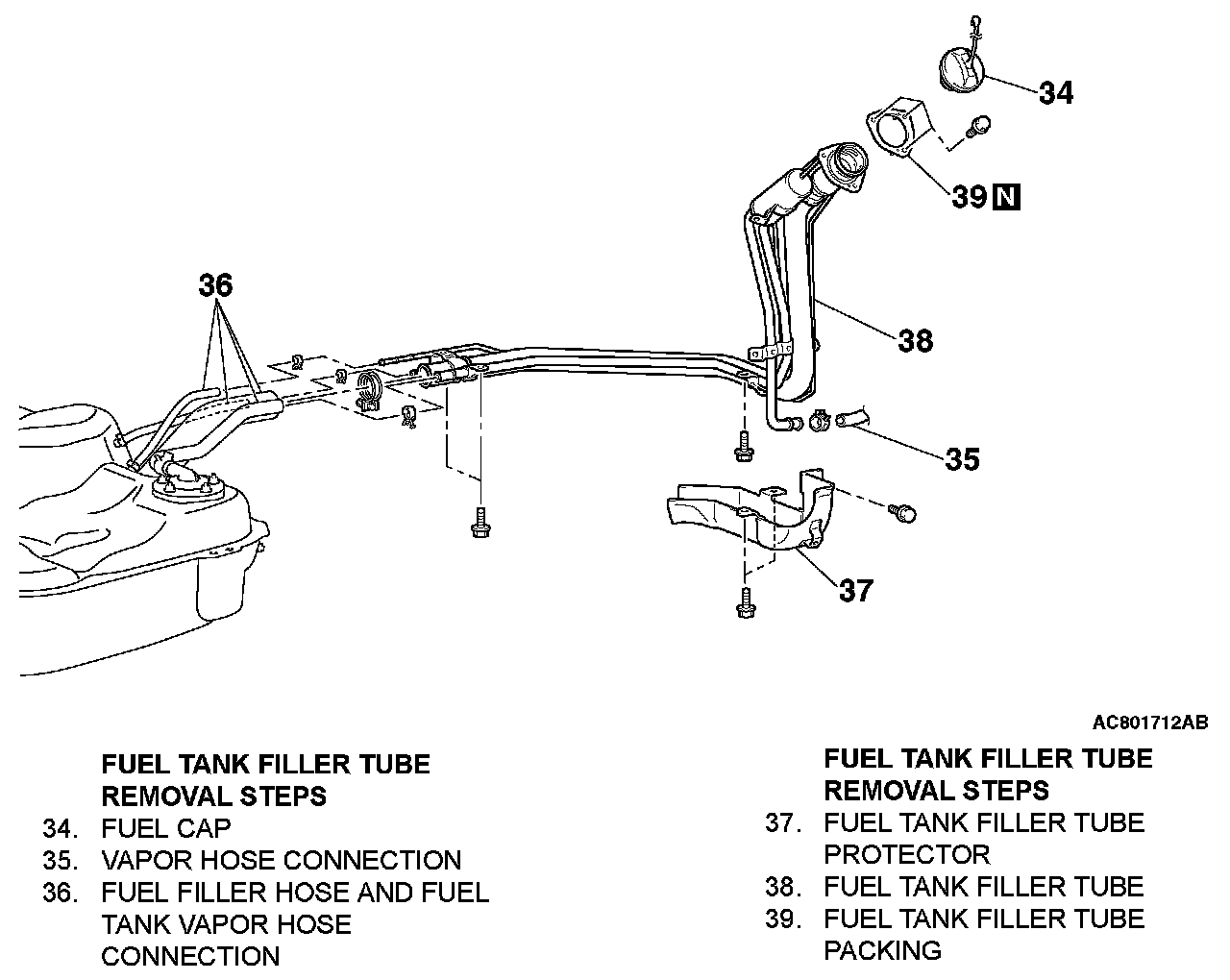 34

39 N

36

38

35

37

AC801712AB

FUEL TANK FILLER TUBE REMOVAL STEPS
34. FUEL CAP
35. VAPOR HOSE CONNECTION
36. FUEL FILLER HOSE AND FUEL TANK VAPOR HOSE CONNECTION

FUEL TANK FILLER TUBE REMOVAL STEPS
37. FUEL TANK FILLER TUBE PROTECTOR
38. FUEL TANK FILLER TUBE
39. FUEL TANK FILLER TUBE PACKING