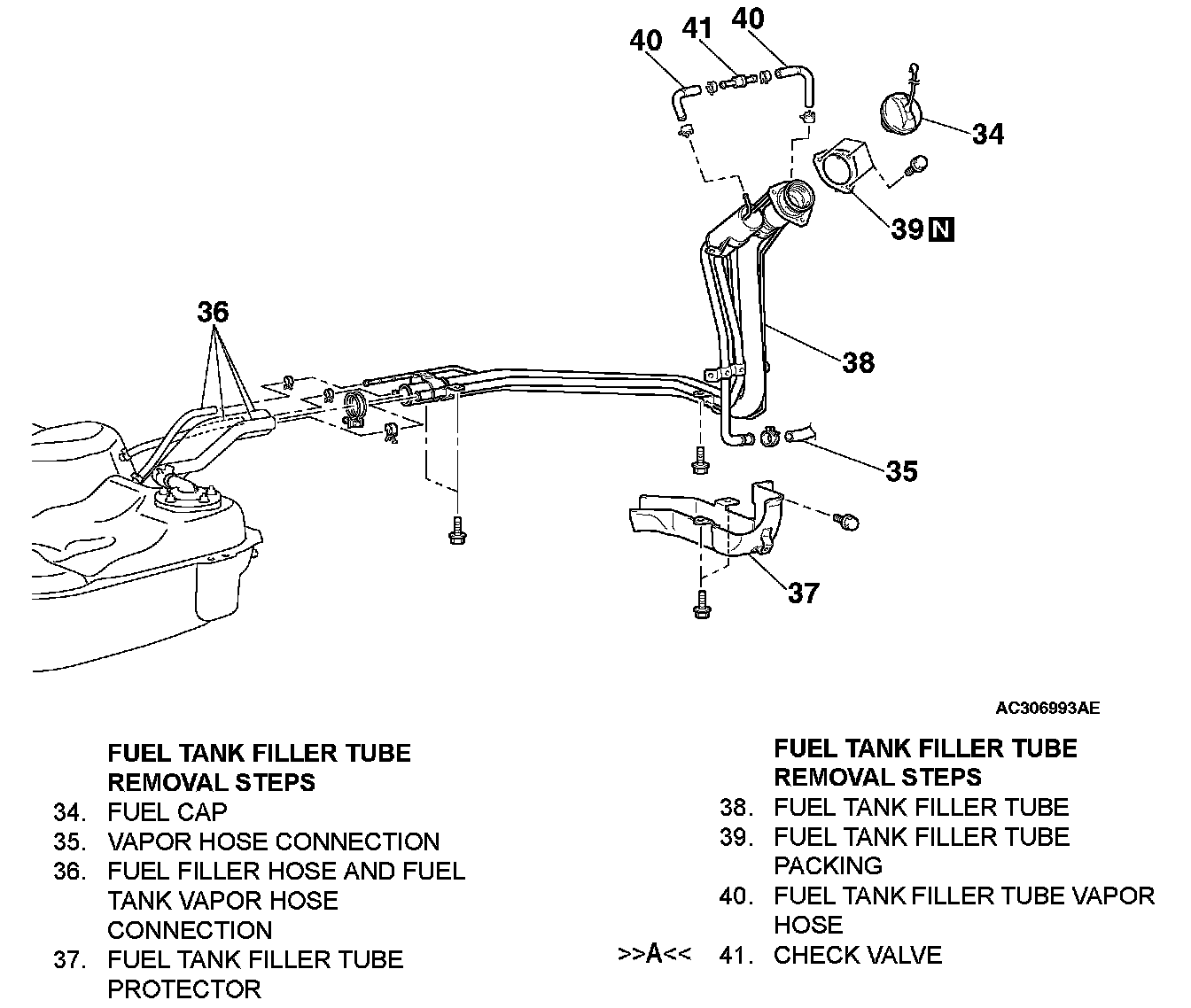 40 41 40

34

39 N

36

38

35

37

AC306993AE

FUEL TANK FILLER TUBE REMOVAL STEPS
34. FUEL CAP
35. VAPOR HOSE CONNECTION
36. FUEL FILLER HOSE AND FUEL TANK VAPOR HOSE CONNECTION
37. FUEL TANK FILLER TUBE PROTECTOR

FUEL TANK FILLER TUBE REMOVAL STEPS
38. FUEL TANK FILLER TUBE
39. FUEL TANK FILLER TUBE PACKING
40. FUEL TANK FILLER TUBE VAPOR HOSE
>>A<< 41. CHECK VALVE