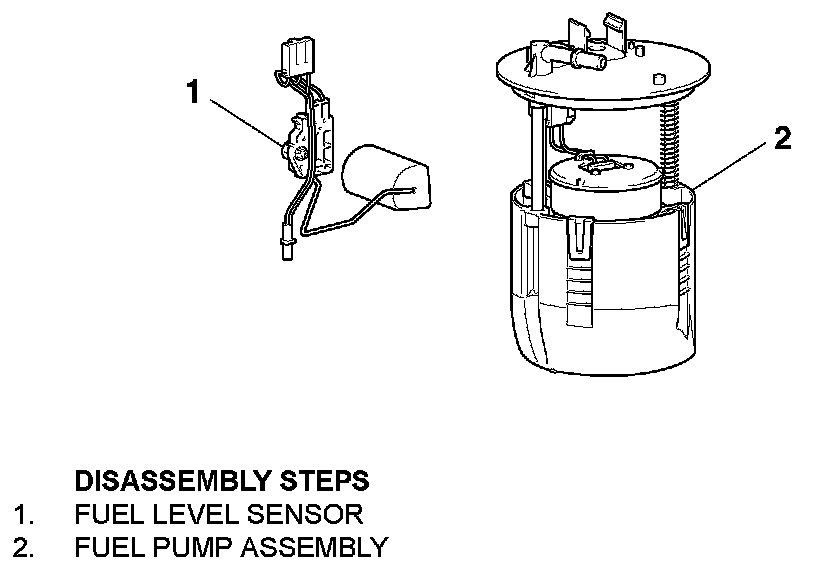 1

2

DISASSEMBLY STEPS
1. FUEL LEVEL SENSOR
2. FUEL PUMP ASSEMBLY