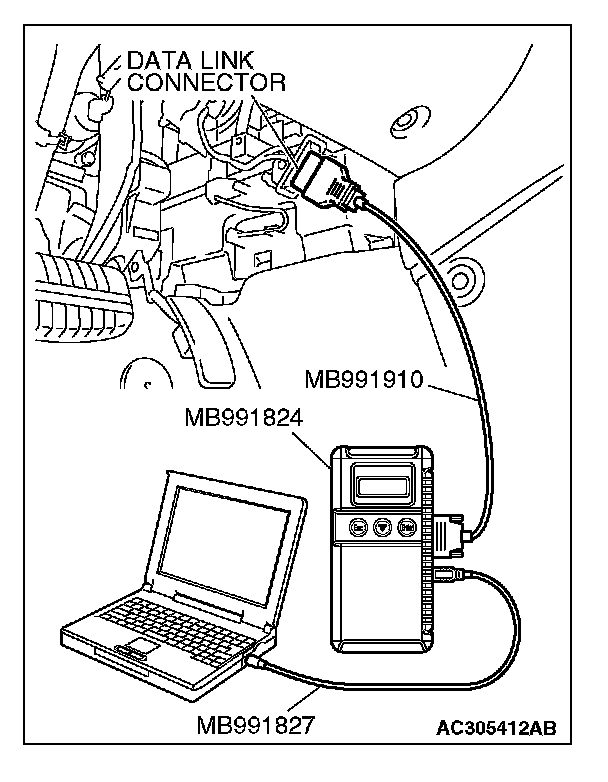 DATA LINK CONNECTOR

MB991910

MB991824

MB991827

AC305412AB