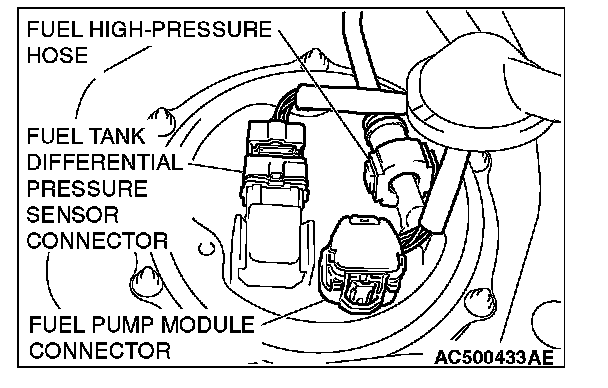 FUEL HIGH-PRESSURE HOSE

FUEL TANK DIFFERENTIAL PRESSURE SENSOR CONNECTOR

FUEL PUMP MODULE CONNECTOR

AC500433AE