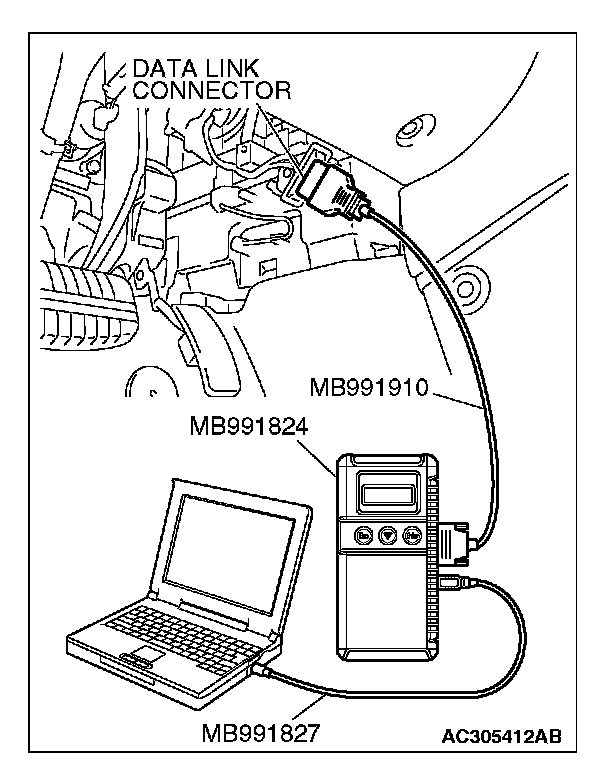 DATA LINK CONNECTOR

MB991910

MB991824

MB991827

AC305412AB