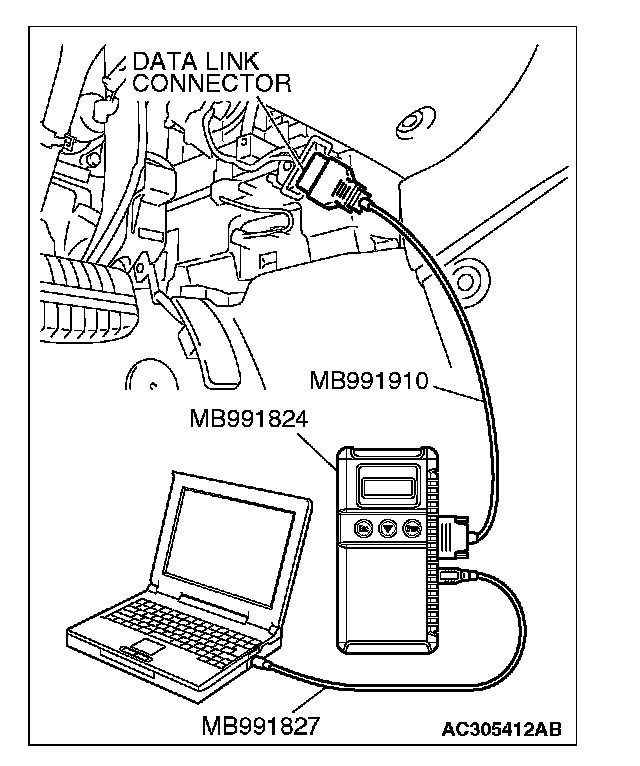 DATA LINK CONNECTOR

MB991910

MB991824

MB991827

AC305412AB