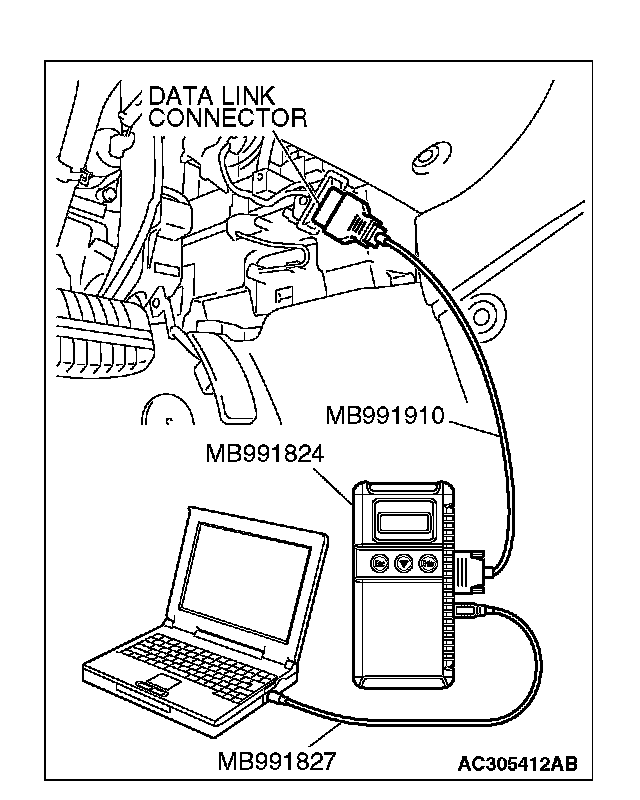 DATA LINK CONNECTOR

MB991910

MB991824

MB991827

AC305412AB