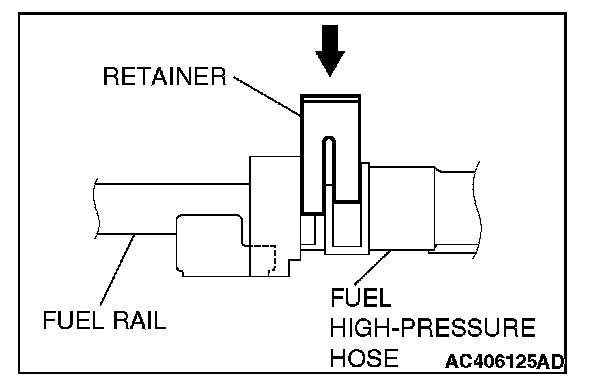 RETAINER

FUEL RAIL

FUEL HIGH-PRESSURE HOSE

AC406125AD