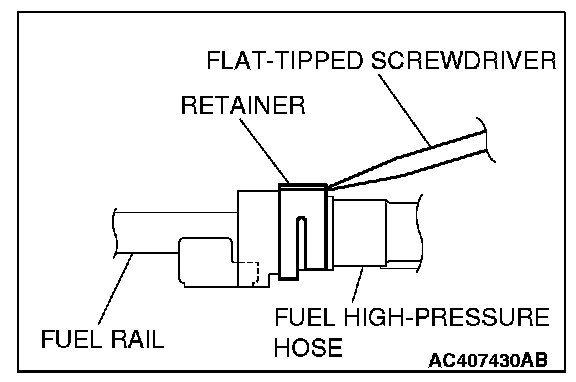 FLAT-TIPPED SCREWDRIVER
RETAINER
FUEL RAIL
FUEL HIGH-PRESSURE HOSE
AC407430AB