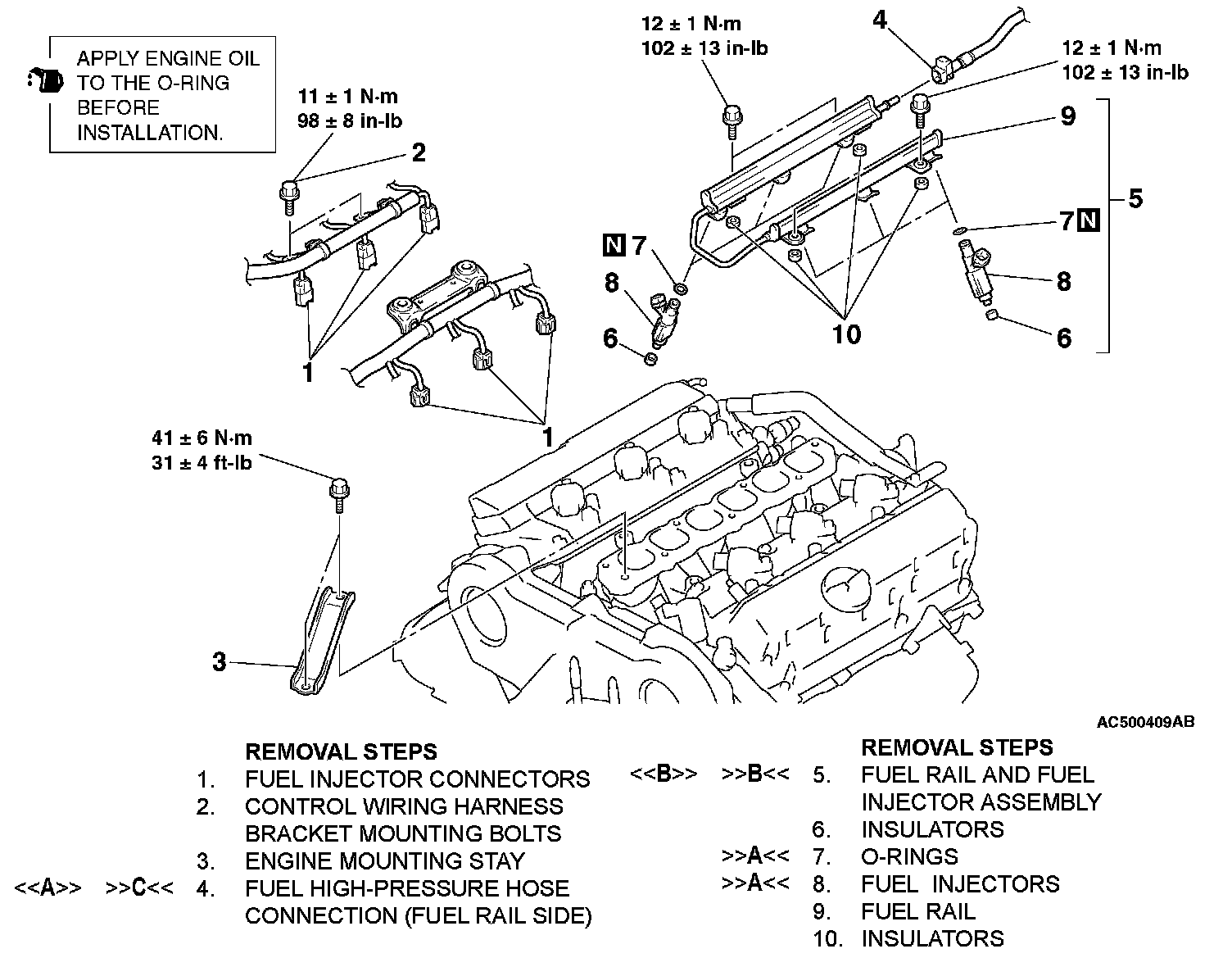 APPLY ENGINE OIL TO THE O-RING BEFORE INSTALLATION.

11 ± 1 N·m
98 ± 8 in-lb

2

1

1

12 ± 1 N·m
102 ± 13 in-lb

4

12 ± 1 N·m
102 ± 13 in-lb

9

5

7 N

8

6

N 7

8

6

10

41 ± 6 N·m
31 ± 4 ft-lb

3

AC500409AB

REMOVAL STEPS
1. FUEL INJECTOR CONNECTORS
2. CONTROL WIRING HARNESS BRACKET MOUNTING BOLTS
3. ENGINE MOUNTING STAY
<<A>> >>C<< 4. FUEL HIGH-PRESSURE HOSE CONNECTION (FUEL RAIL SIDE)

REMOVAL STEPS
<<B>> >>B<< 5. FUEL RAIL AND FUEL INJECTOR ASSEMBLY
6. INSULATORS
>>A<< 7. O-RINGS
>>A<< 8. FUEL INJECTORS
9. FUEL RAIL
10. INSULATORS