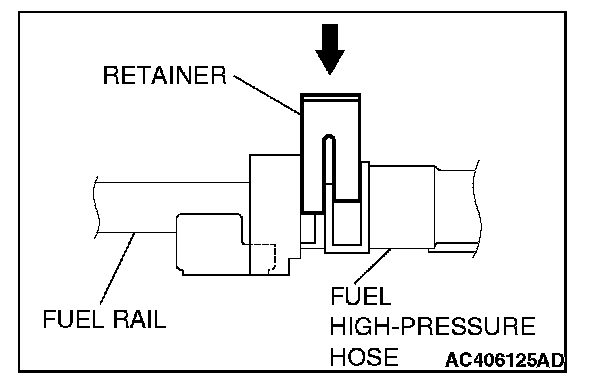 RETAINER

FUEL RAIL

FUEL
HIGH-PRESSURE
HOSE

AC406125AD