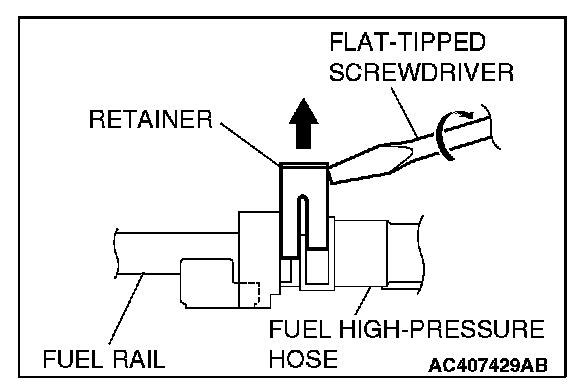 FLAT-TIPPED SCREWDRIVER

RETAINER

FUEL RAIL

FUEL HIGH-PRESSURE HOSE

AC407429AB