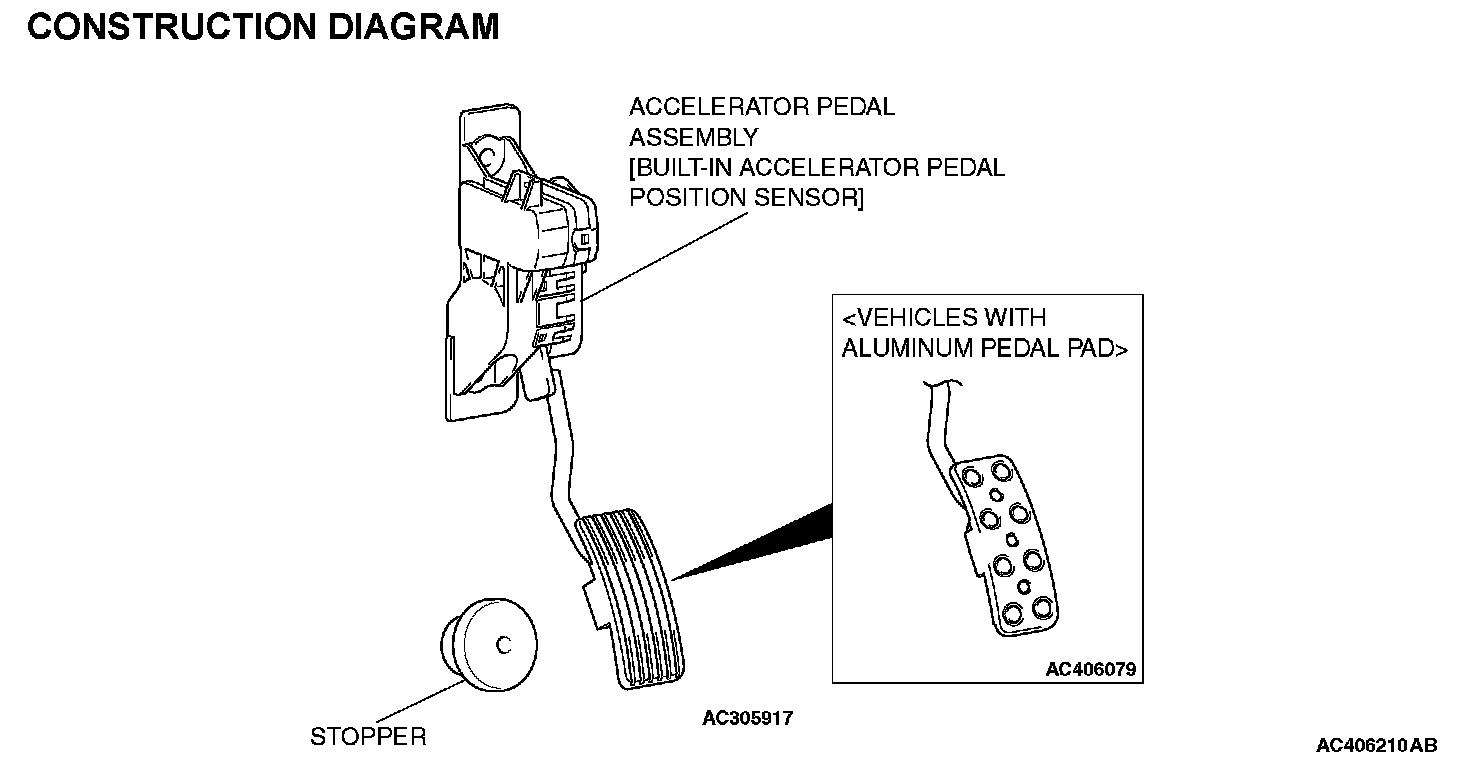 CONSTRUCTION DIAGRAM

ACCELERATOR PEDAL ASSEMBLY [BUILT-IN ACCELERATOR PEDAL POSITION SENSOR]

<VEHICLES WITH ALUMINUM PEDAL PAD>

AC406079

STOPPER

AC305917

AC406210AB