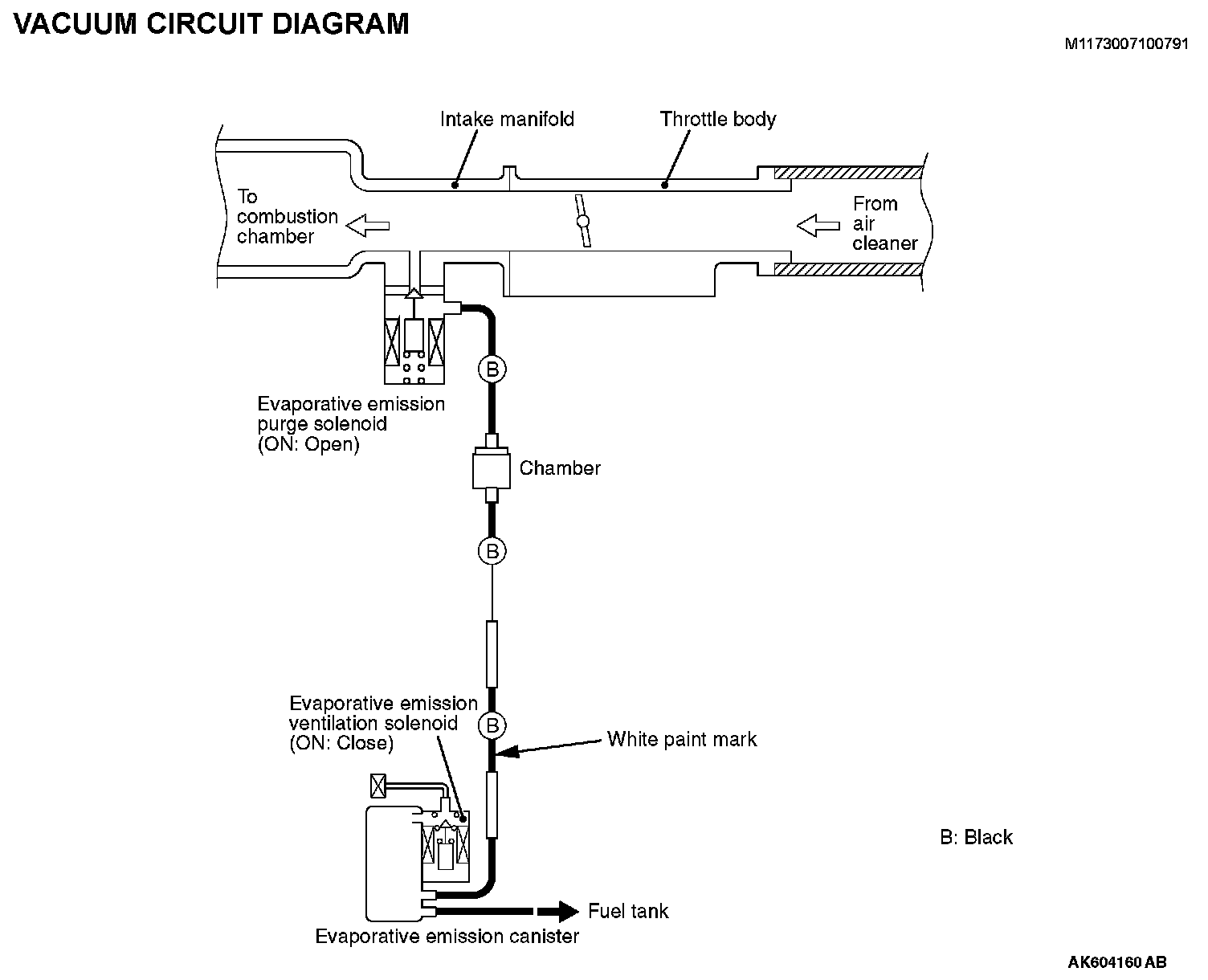 VACUUM CIRCUIT DIAGRAM

M1173007100791

Intake manifold

Throttle body

To combustion chamber

From air cleaner

B

Evaporative emission purge solenoid (ON: Open)

Chamber

B

Evaporative emission ventilation solenoid (ON: Close)

B

White paint mark

B: Black

Fuel tank

Evaporative emission canister

AK604160 AB