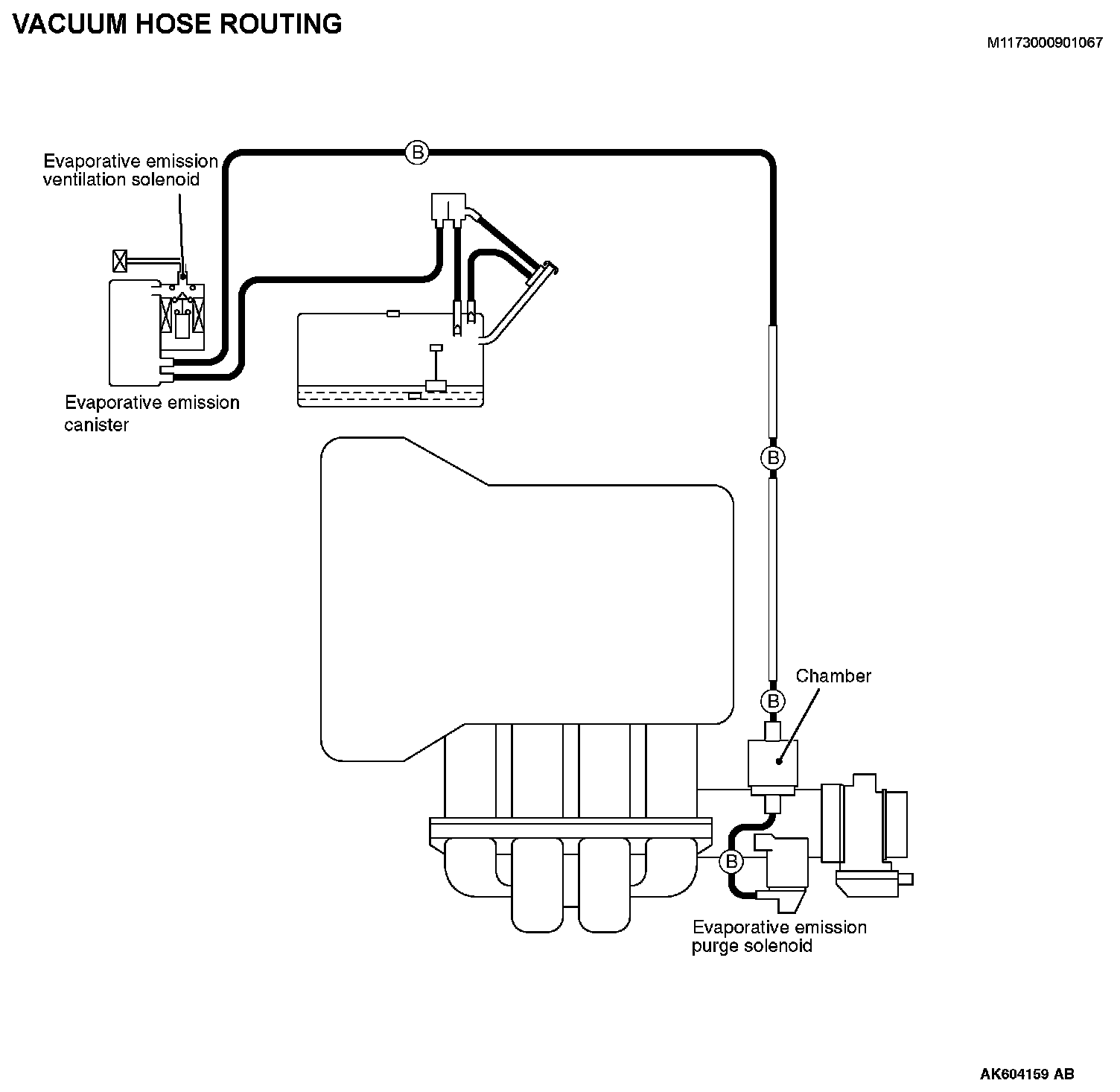 VACUUM HOSE ROUTING

M1173000901067

Evaporative emission ventilation solenoid

B

Evaporative emission canister

B

Chamber

B

B

Evaporative emission purge solenoid

AK604159 AB