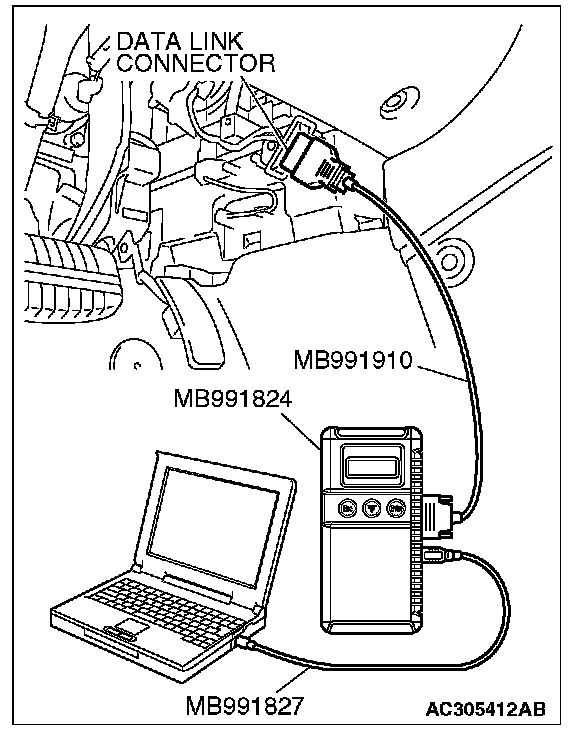 DATA LINK CONNECTOR

MB991910

MB991824

MB991827

AC305412AB