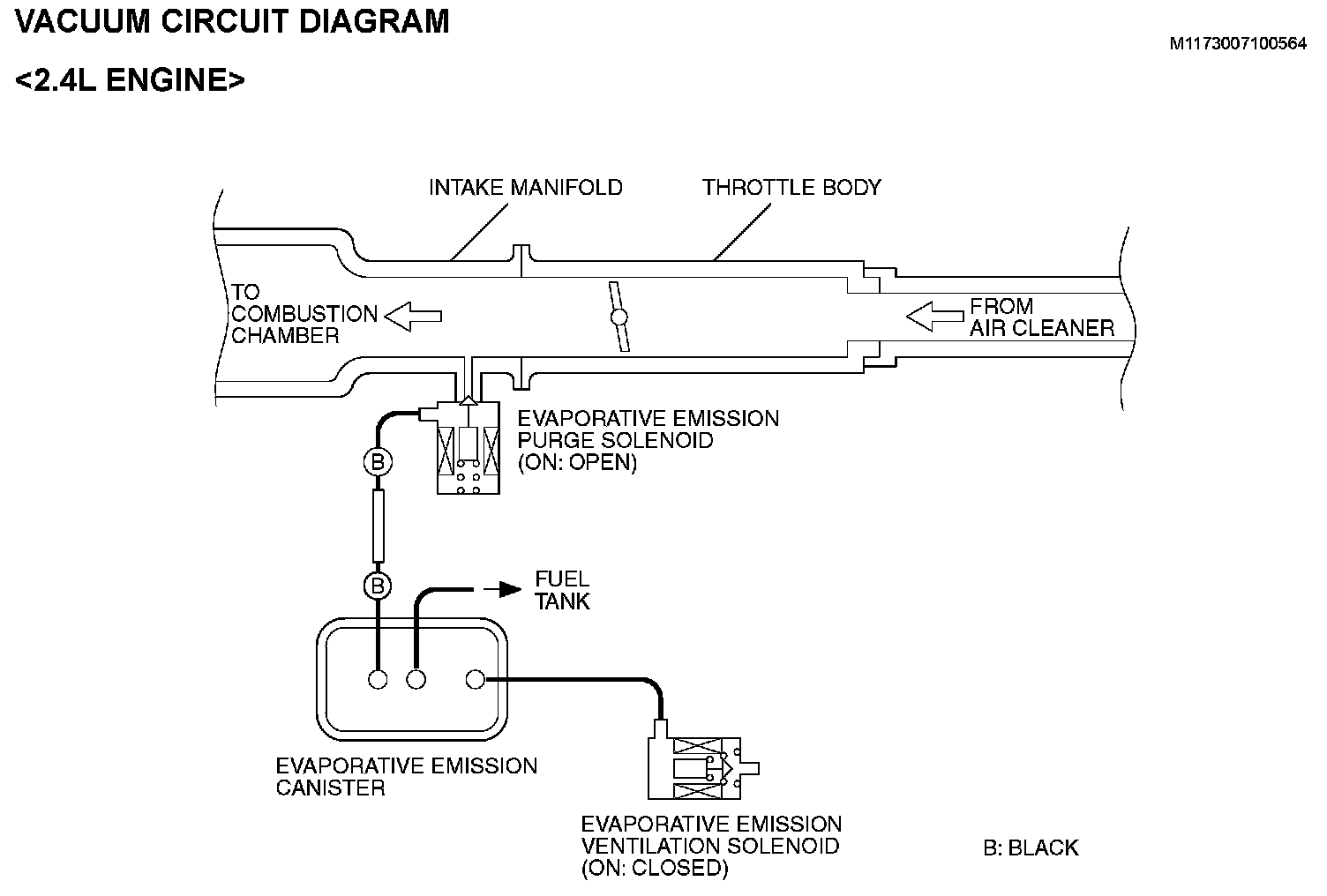 VACUUM CIRCUIT DIAGRAM

M1173007100564

<2.4L ENGINE>

INTAKE MANIFOLD

THROTTLE BODY

TO COMBUSTION CHAMBER

FROM AIR CLEANER

EVAPORATIVE EMISSION PURGE SOLENOID (ON: OPEN)

B

B

FUEL TANK

EVAPORATIVE EMISSION CANISTER

EVAPORATIVE EMISSION VENTILATION SOLENOID (ON: CLOSED)

B: BLACK