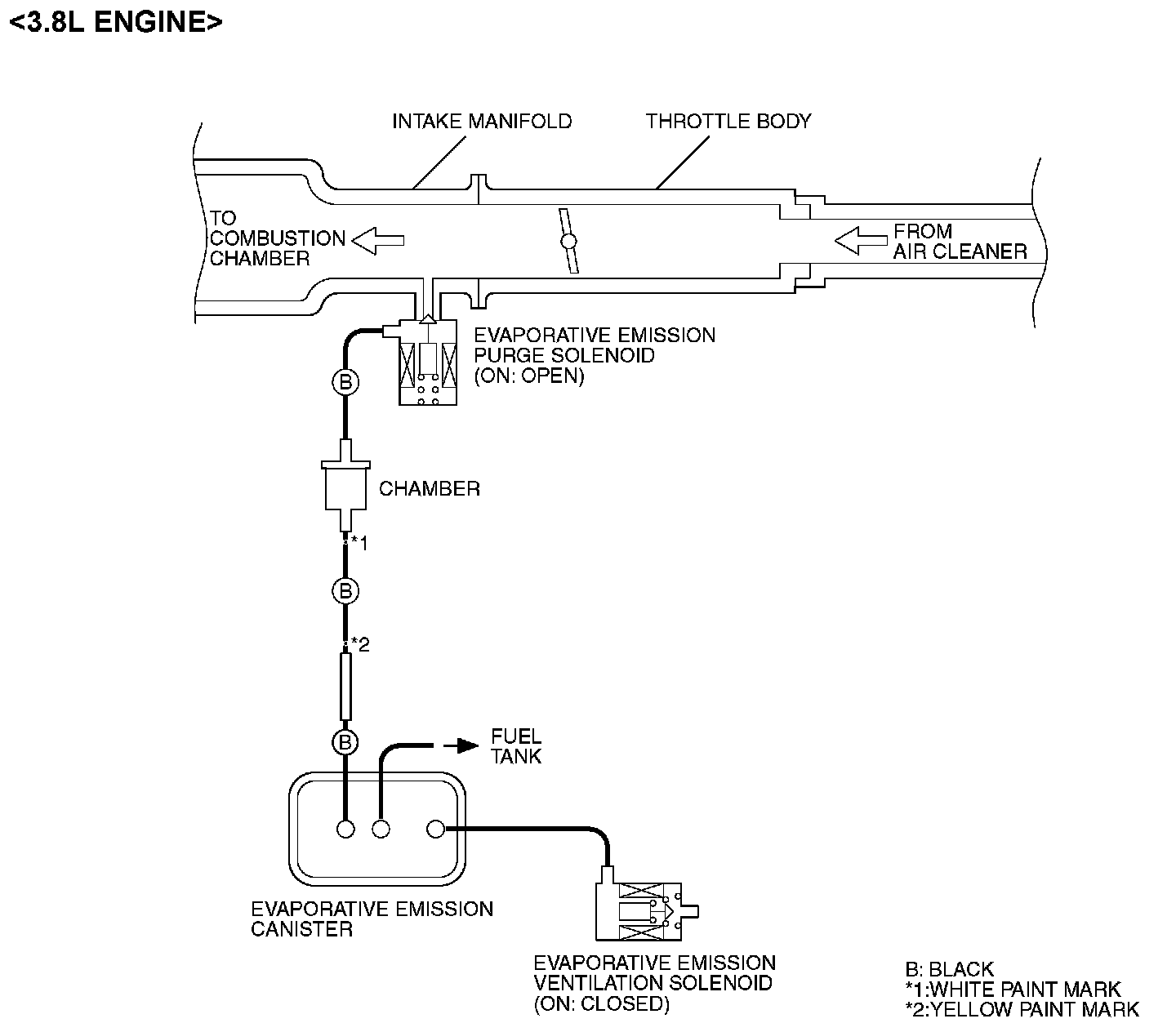 <3.8L ENGINE>

INTAKE MANIFOLD

THROTTLE BODY

TO COMBUSTION CHAMBER

FROM AIR CLEANER

EVAPORATIVE EMISSION PURGE SOLENOID (ON: OPEN)

B

CHAMBER

*1

B

*2

B

FUEL TANK

EVAPORATIVE EMISSION CANISTER

EVAPORATIVE EMISSION VENTILATION SOLENOID (ON: CLOSED)

B: BLACK
*1:WHITE PAINT MARK
*2:YELLOW PAINT MARK