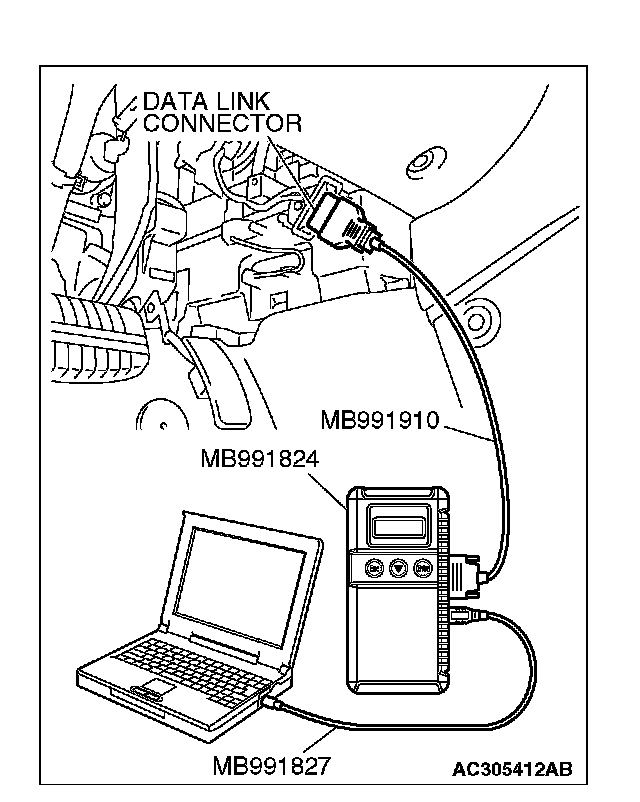 DATA LINK CONNECTOR

MB991910

MB991824

MB991827

AC305412AB