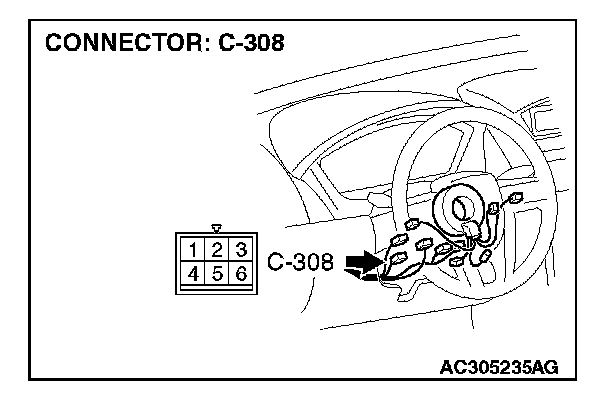 CONNECTOR: C-308

| 1 | 2 | 3 |
|---|---|---|
| 4 | 5 | 6 |

C-308

AC305235AG