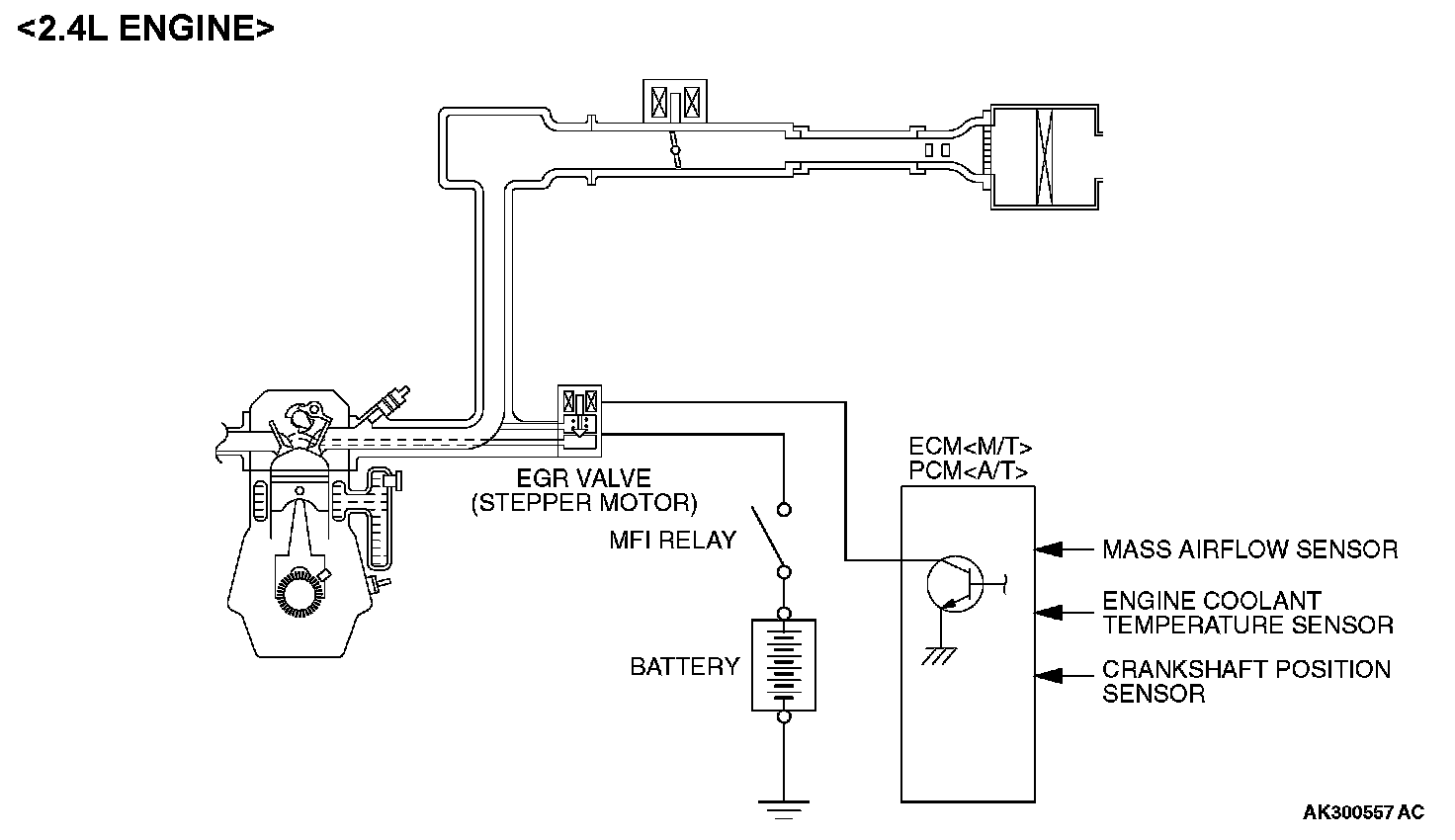 <2.4L ENGINE>

EGR VALVE
(STEPPER MOTOR)

MFI RELAY

BATTERY

ECM<M/T>
PCM<A/T>

MASS AIRFLOW SENSOR

ENGINE COOLANT
TEMPERATURE SENSOR

CRANKSHAFT POSITION
SENSOR

AK300557 AC