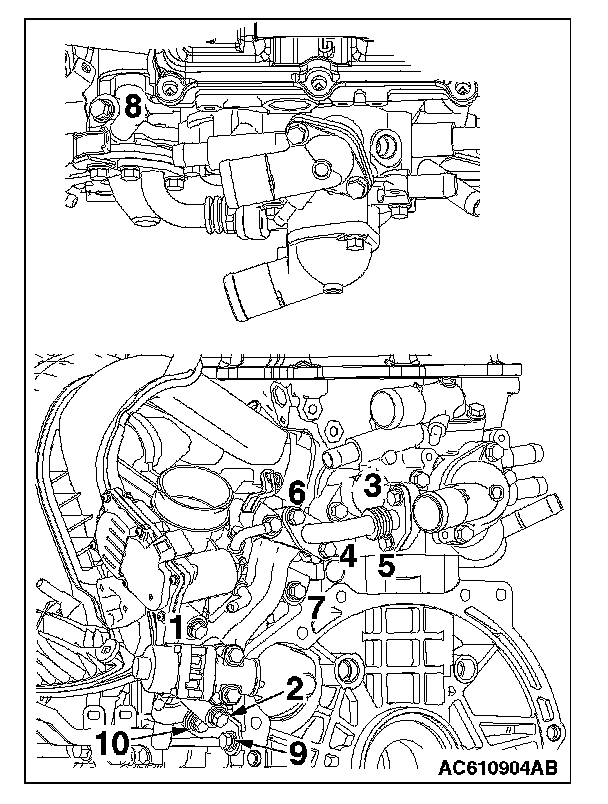 8

6
3
4
5
7
1
2
10
9
AC610904AB