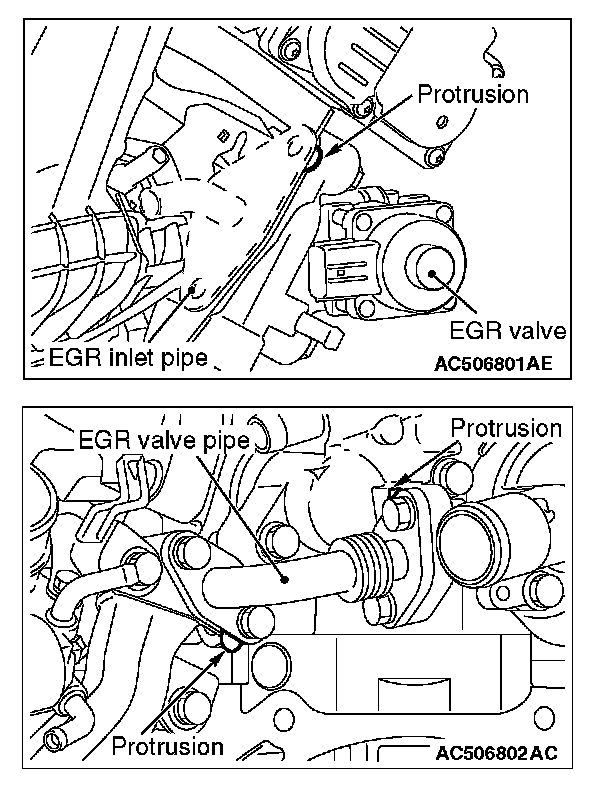 Protrusion
EGR valve
EGR inlet pipe
AC506801AE

EGR valve pipe
Protrusion
Protrusion
AC506802AC