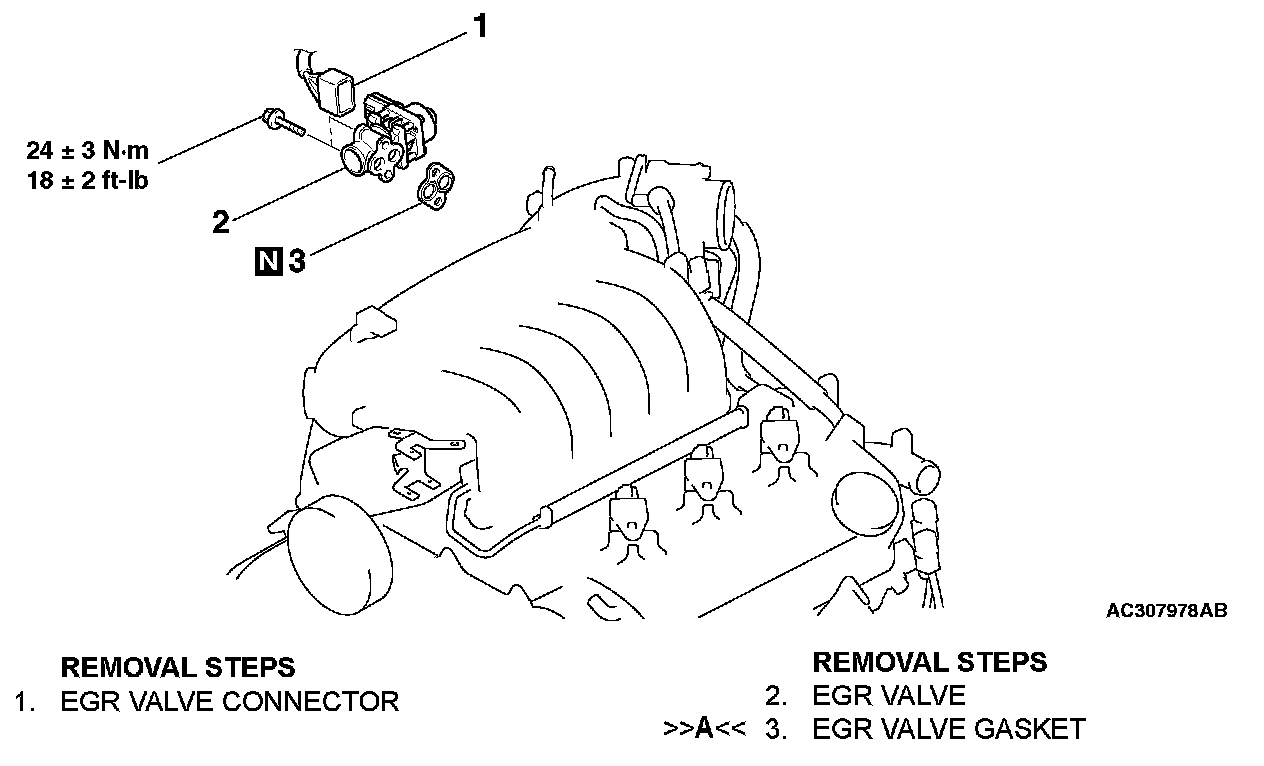 1

24 ± 3 N·m
18 ± 2 ft-lb

2

N 3

AC307978AB

REMOVAL STEPS
1. EGR VALVE CONNECTOR

REMOVAL STEPS
2. EGR VALVE
>>A<< 3. EGR VALVE GASKET