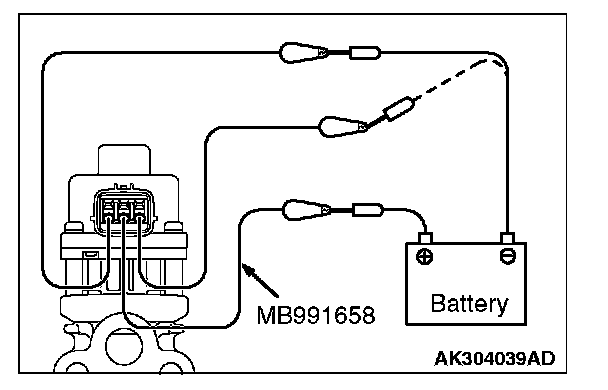 MB991658

Battery

AK304039AD